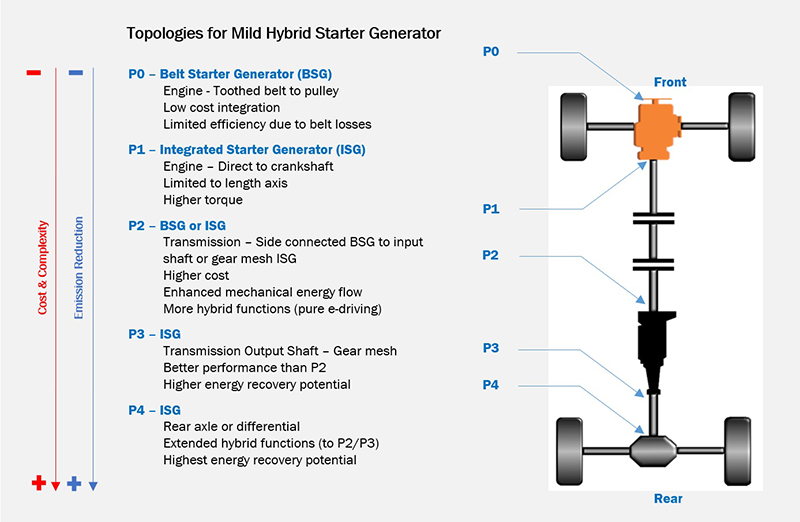 Topologies for Mild Hybrid Starter Generator

−
−
Cost & Complexity
Emission Reduction
+
+

P0 – Belt Starter Generator (BSG)
Engine - Toothed belt to pulley
Low cost integration
Limited efficiency due to belt losses

P1 – Integrated Starter Generator (ISG)
Engine – Direct to crankshaft
Limited to length axis
Higher torque

P2 – BSG or ISG
Transmission – Side connected BSG to input shaft or gear mesh ISG
Higher cost
Enhanced mechanical energy flow
More hybrid functions (pure e-driving)

P3 – ISG
Transmission Output Shaft – Gear mesh
Better performance than P2
Higher energy recovery potential

P4 – ISG
Rear axle or differential
Extended hybrid functions (to P2/P3)
Highest energy recovery potential

P0
Front
P1
P2
P3
P4
Rear